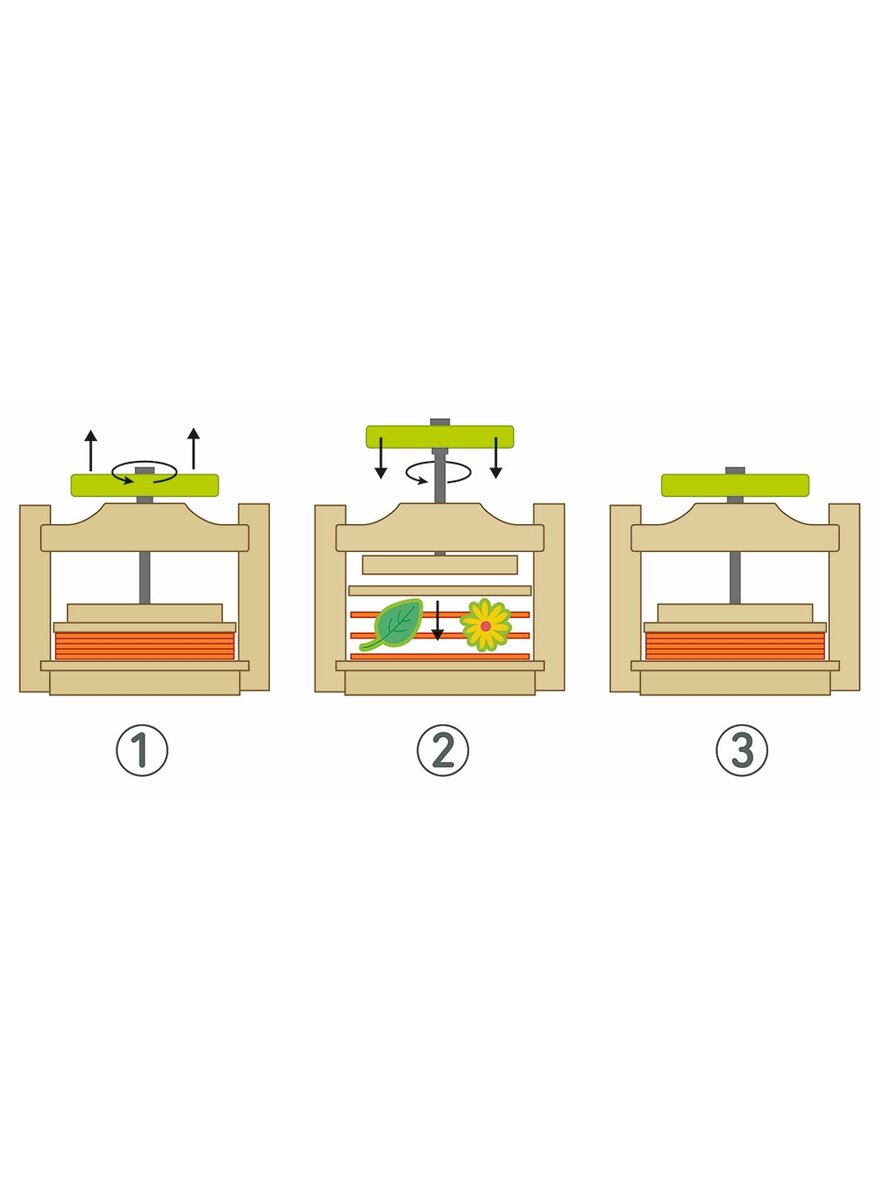 ①

②

③